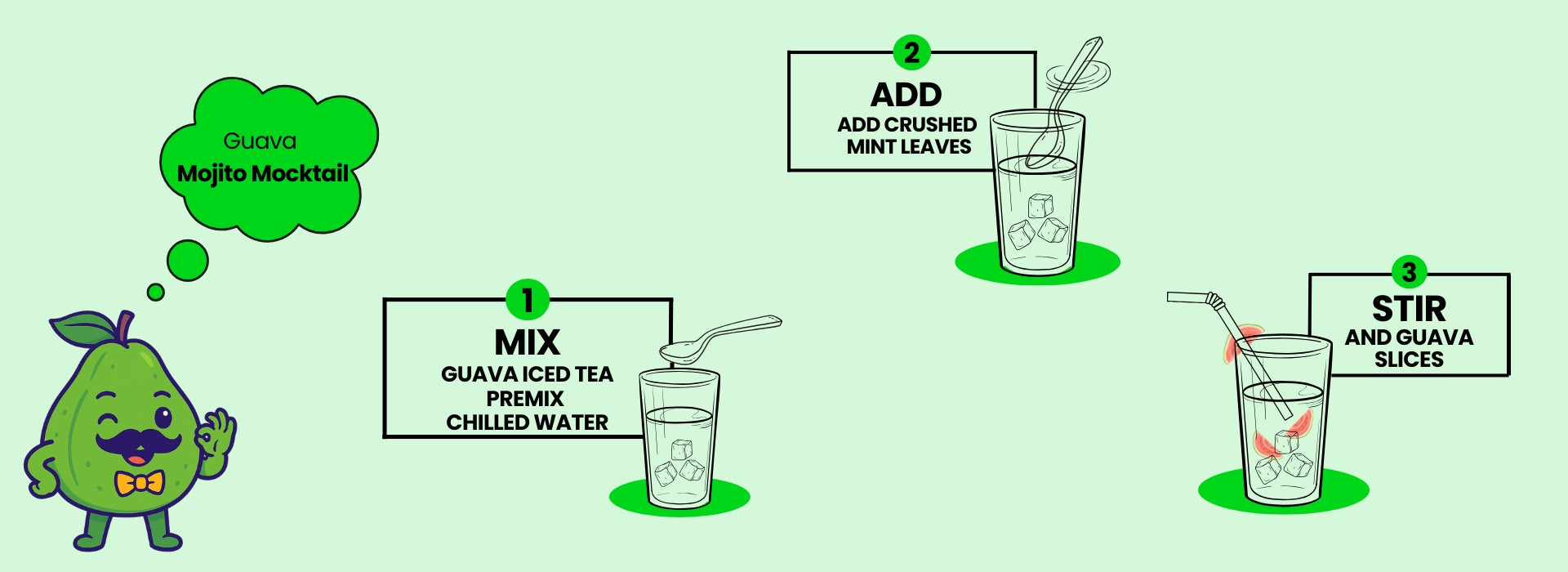 Guava
Mojito Mocktail

1
MIX
GUAVA ICED TEA
PREMIX
CHILLED WATER

2
ADD
ADD CRUSHED
MINT LEAVES

3
STIR
AND GUAVA
SLICES